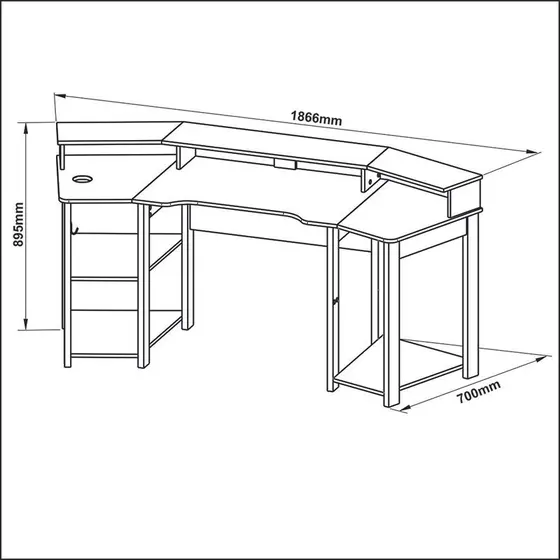 1866mm
895mm
700mm